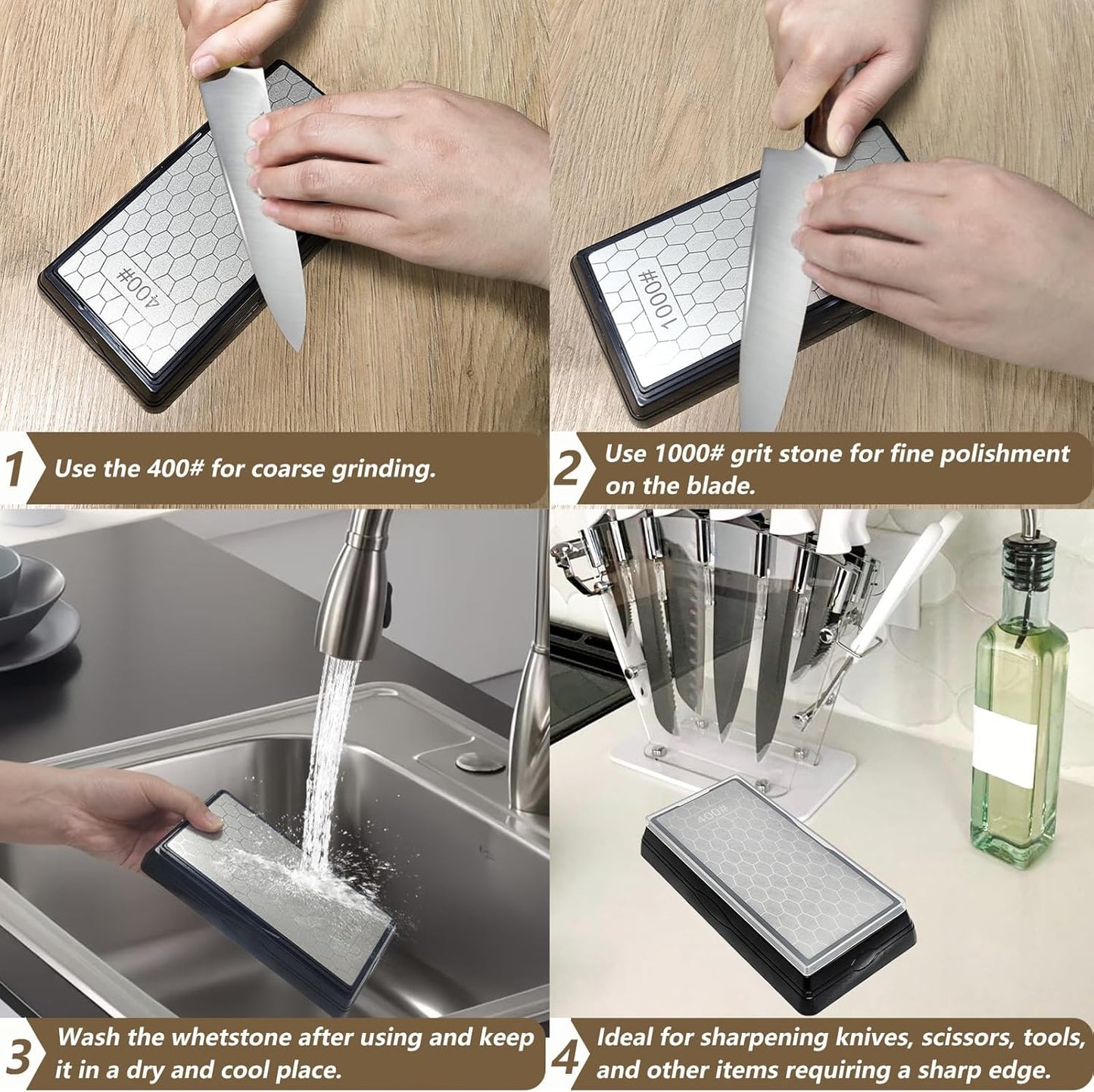 400#

1000#

1 Use the 400# for coarse grinding.

2 Use 1000# grit stone for fine polishment on the blade.

400#

3 Wash the whetstone after using and keep it in a dry and cool place.

4 Ideal for sharpening knives, scissors, tools, and other items requiring a sharp edge.