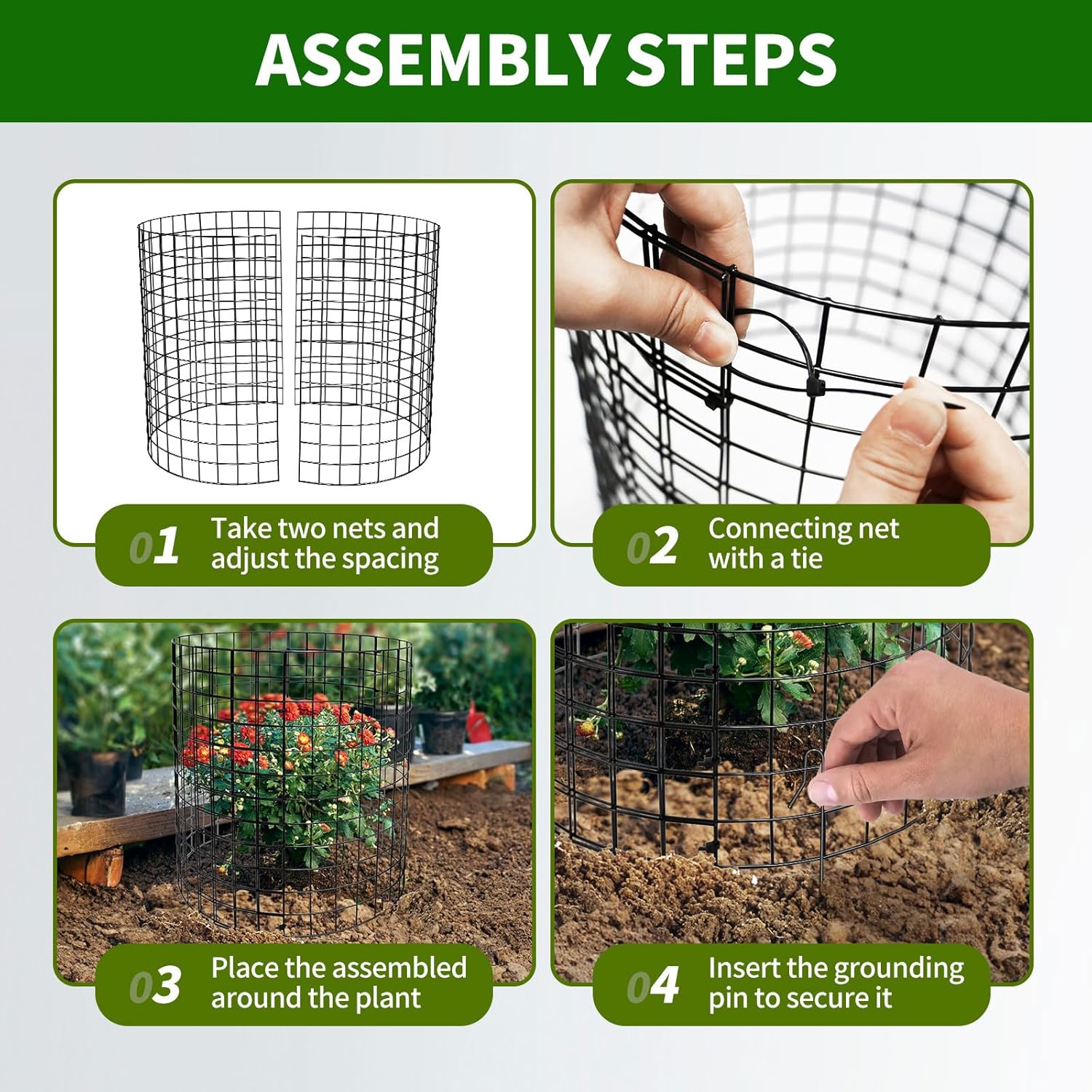 ASSEMBLY STEPS

01 Take two nets and adjust the spacing

02 Connecting net with a tie

03 Place the assembled around the plant

04 Insert the grounding pin to secure it